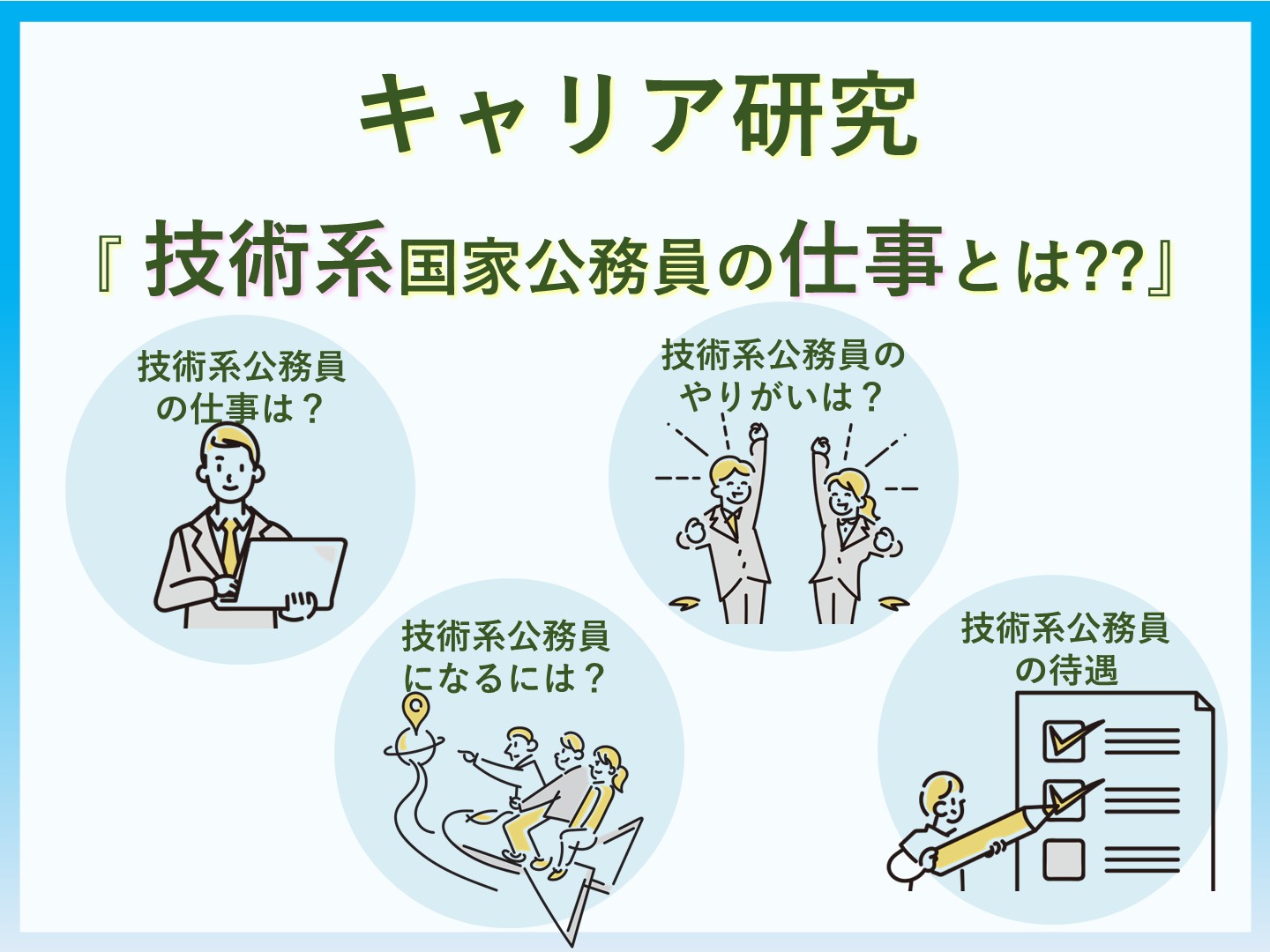 キャリア研究

『技術系国家公務員の仕事とは??』

技術系公務員の仕事は？

技術系公務員のやりがいは？

技術系公務員になるには？

技術系公務員の待遇